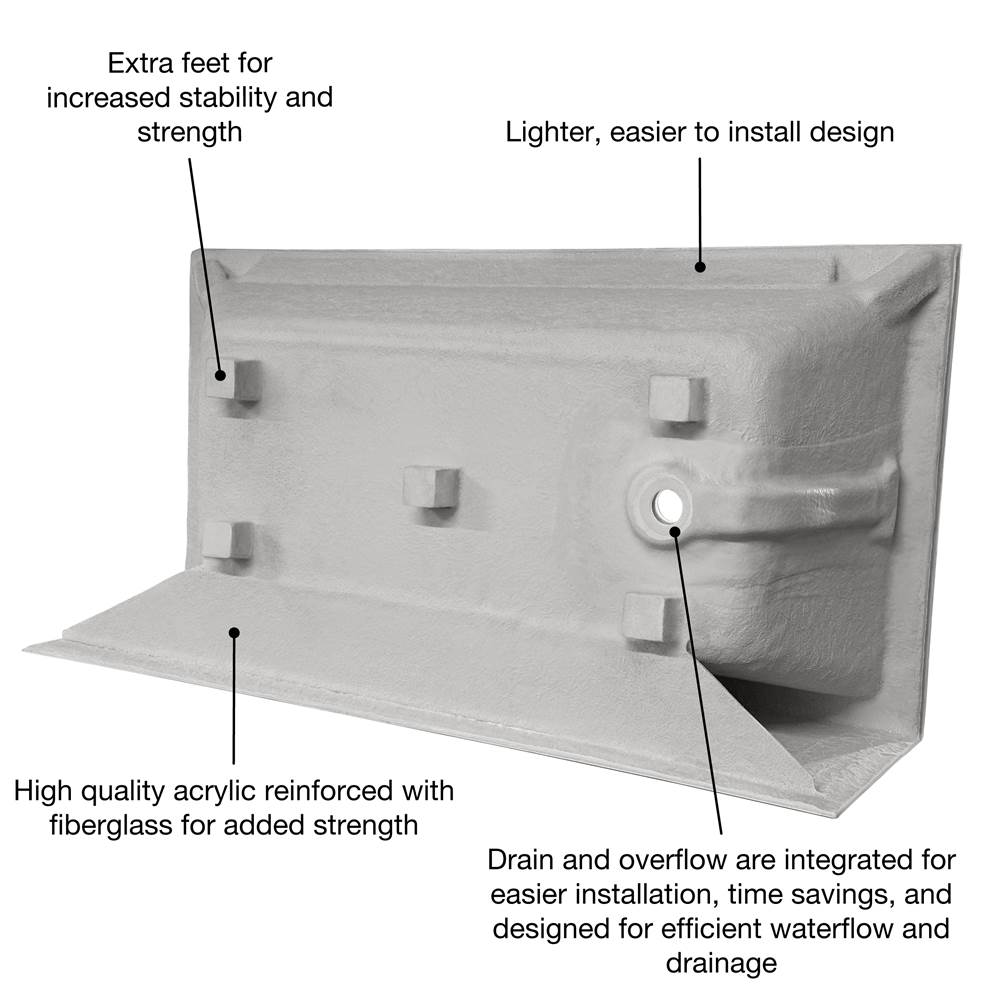 Extra feet for increased stability and strength

Lighter, easier to install design

High quality acrylic reinforced with fiberglass for added strength

Drain and overflow are integrated for easier installation, time savings, and designed for efficient waterflow and drainage